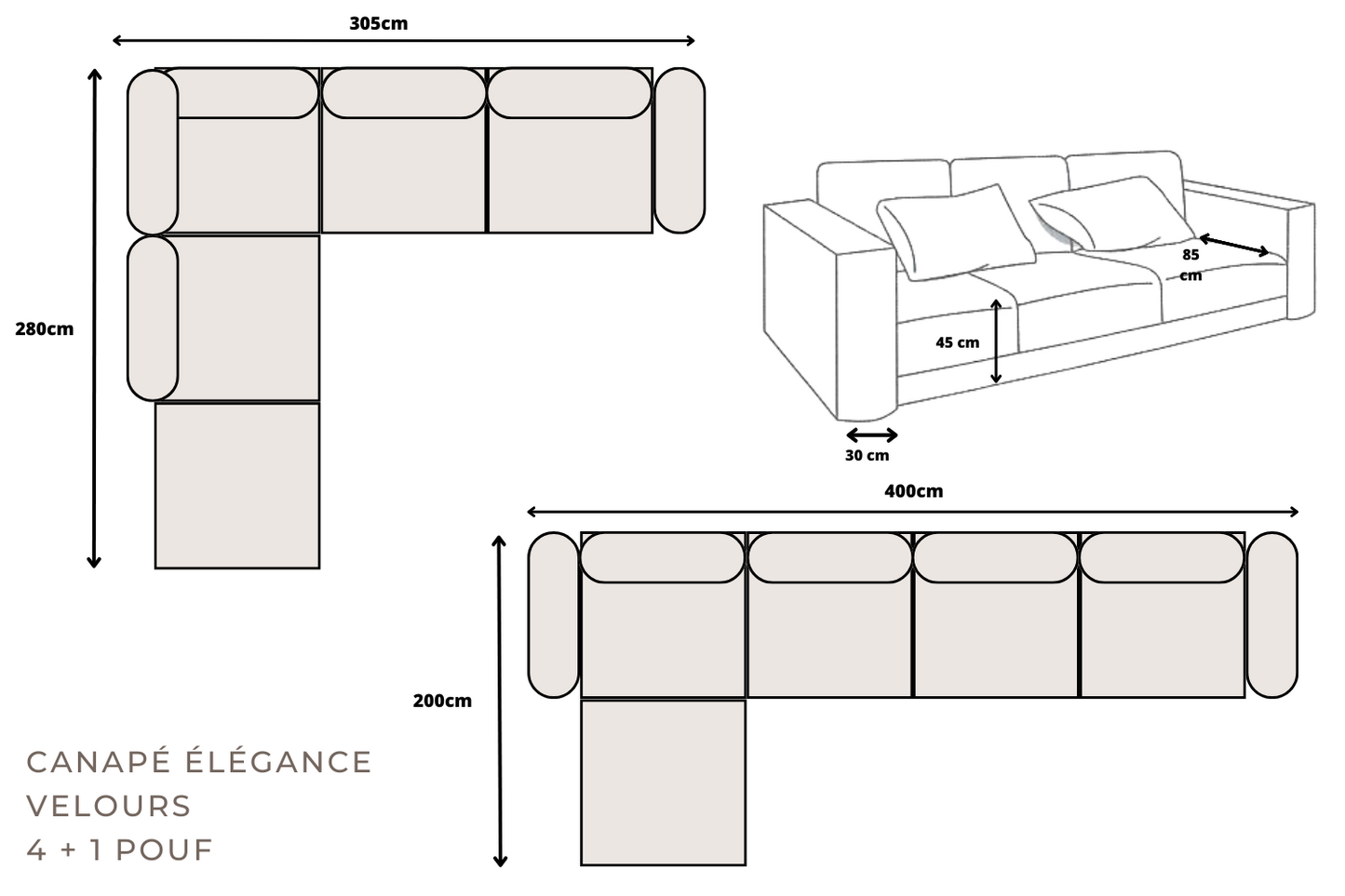 305cm

280cm

85 cm

45 cm

30 cm

400cm

200cm

CANAPÉ ÉLÉGANCE
VELOURS
4 + 1 POUF